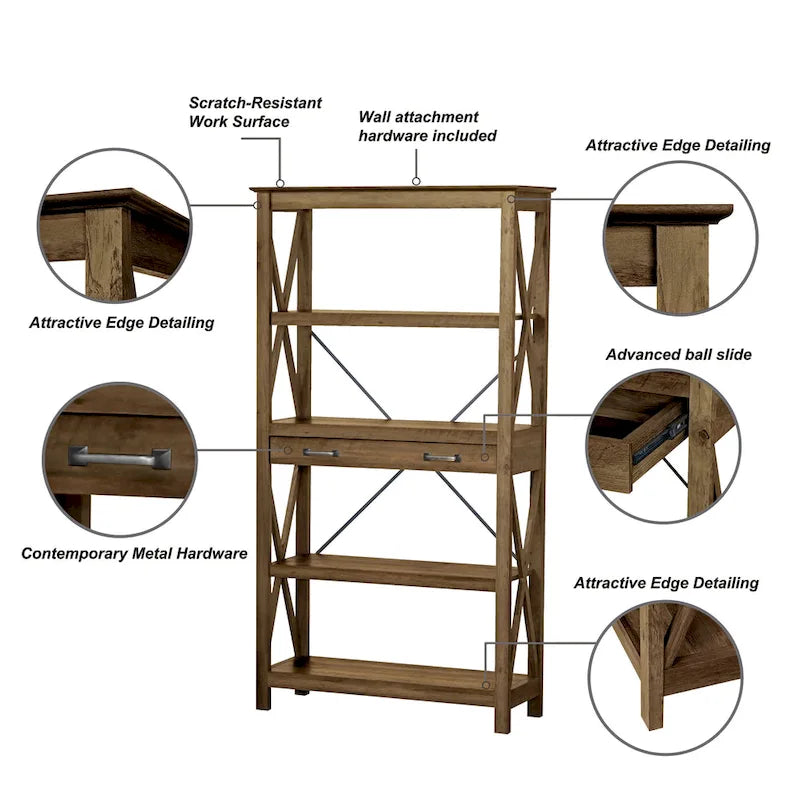 Scratch-Resistant Work Surface

Wall attachment hardware included

Attractive Edge Detailing

Attractive Edge Detailing

Advanced ball slide

Contemporary Metal Hardware

Attractive Edge Detailing