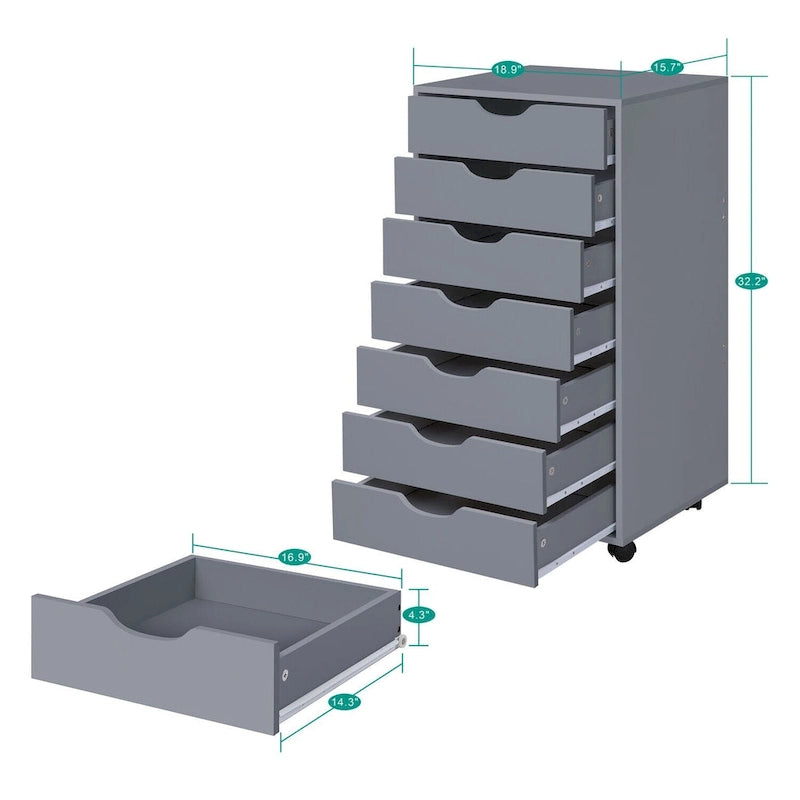 18.9"
15.7"
32.2"
16.9"
4.3"
14.3"