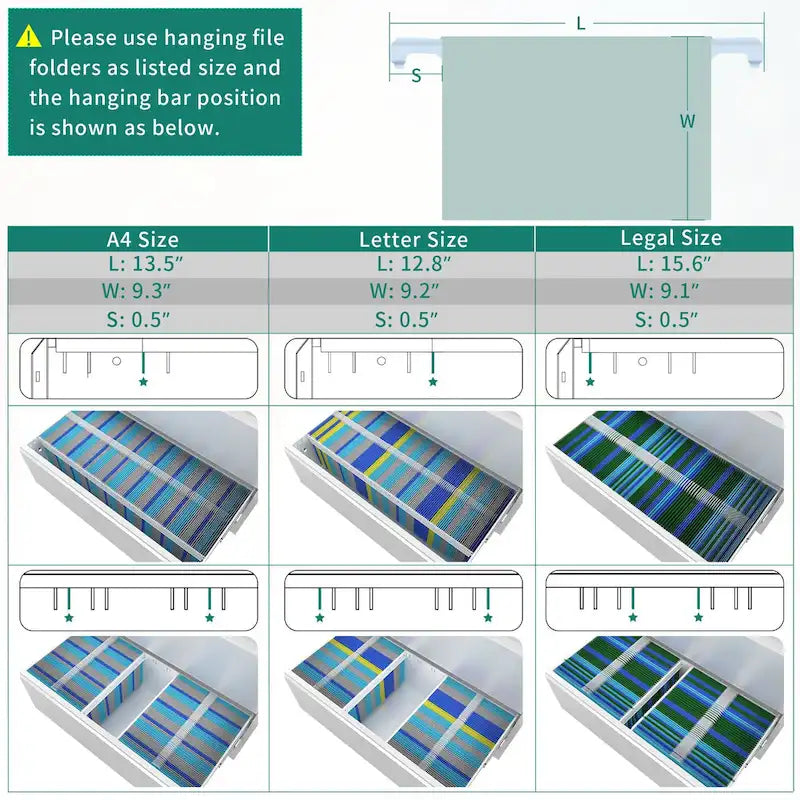 Please use hanging file folders as listed size and the hanging bar position is shown as below.

L

S

W

| A4 Size | Letter Size | Legal Size |
|---|---|---|
| L: 13.5″ | L: 12.8″ | L: 15.6″ |
| W: 9.3″ | W: 9.2″ | W: 9.1″ |
| S: 0.5″ | S: 0.5″ | S: 0.5″ |